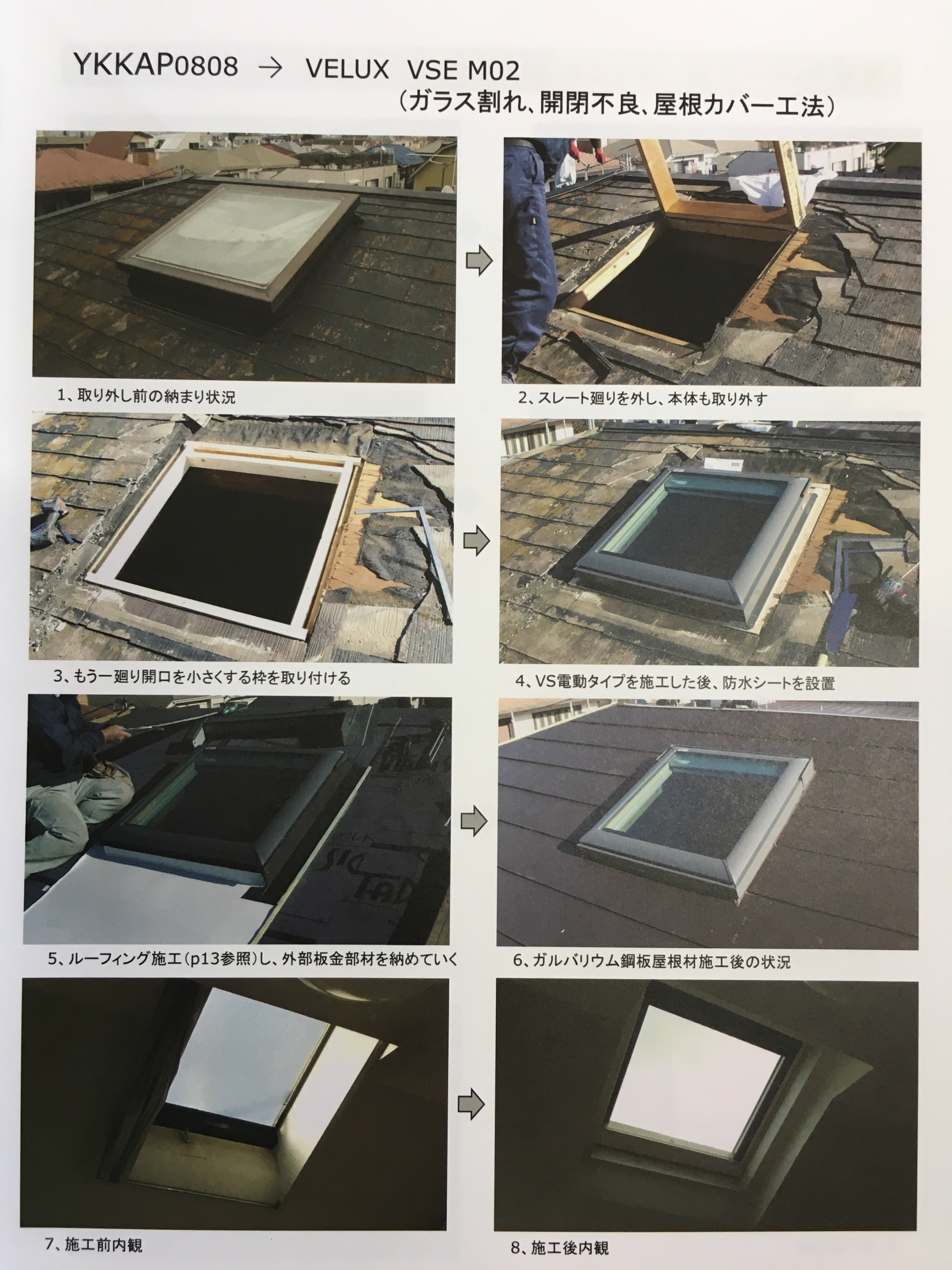 YKKAP0808 → VELUX VSE M02
(ガラス割れ、開閉不良、屋根カバー工法)

1、取り外し前の納まり状況

2、スレート廻りを外し、本体も取り外す

3、もう一廻り開口を小さくする枠を取り付ける

4、VS電動タイプを施工した後、防水シートを設置

5、ルーフィング施工(p13参照)し、外部板金部材を納めていく

6、ガルバリウム鋼板屋根材施工後の状況

7、施工前内観

8、施工後内観